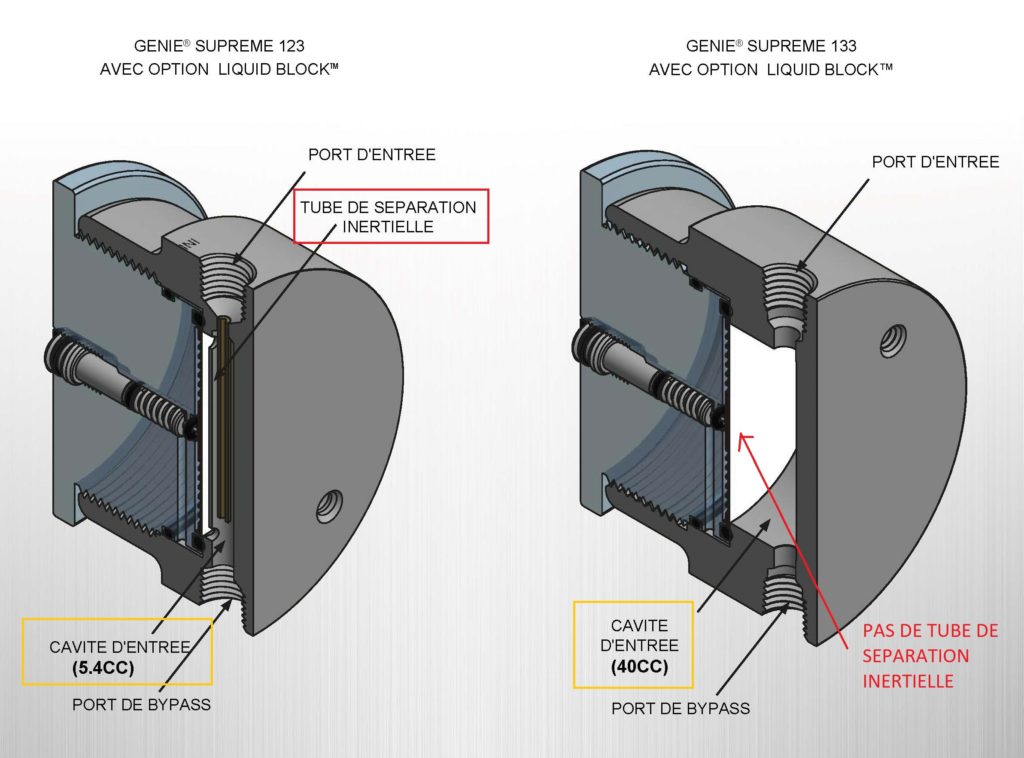 GENIE® SUPREME 123
AVEC OPTION LIQUID BLOCK™

PORT D'ENTREE

TUBE DE SEPARATION INERTIELLE

CAVITE D'ENTREE
(5.4CC)

PORT DE BYPASS

GENIE® SUPREME 133
AVEC OPTION LIQUID BLOCK™

PORT D'ENTREE

CAVITE D'ENTREE
(40CC)

PORT DE BYPASS

PAS DE TUBE DE SEPARATION INERTIELLE